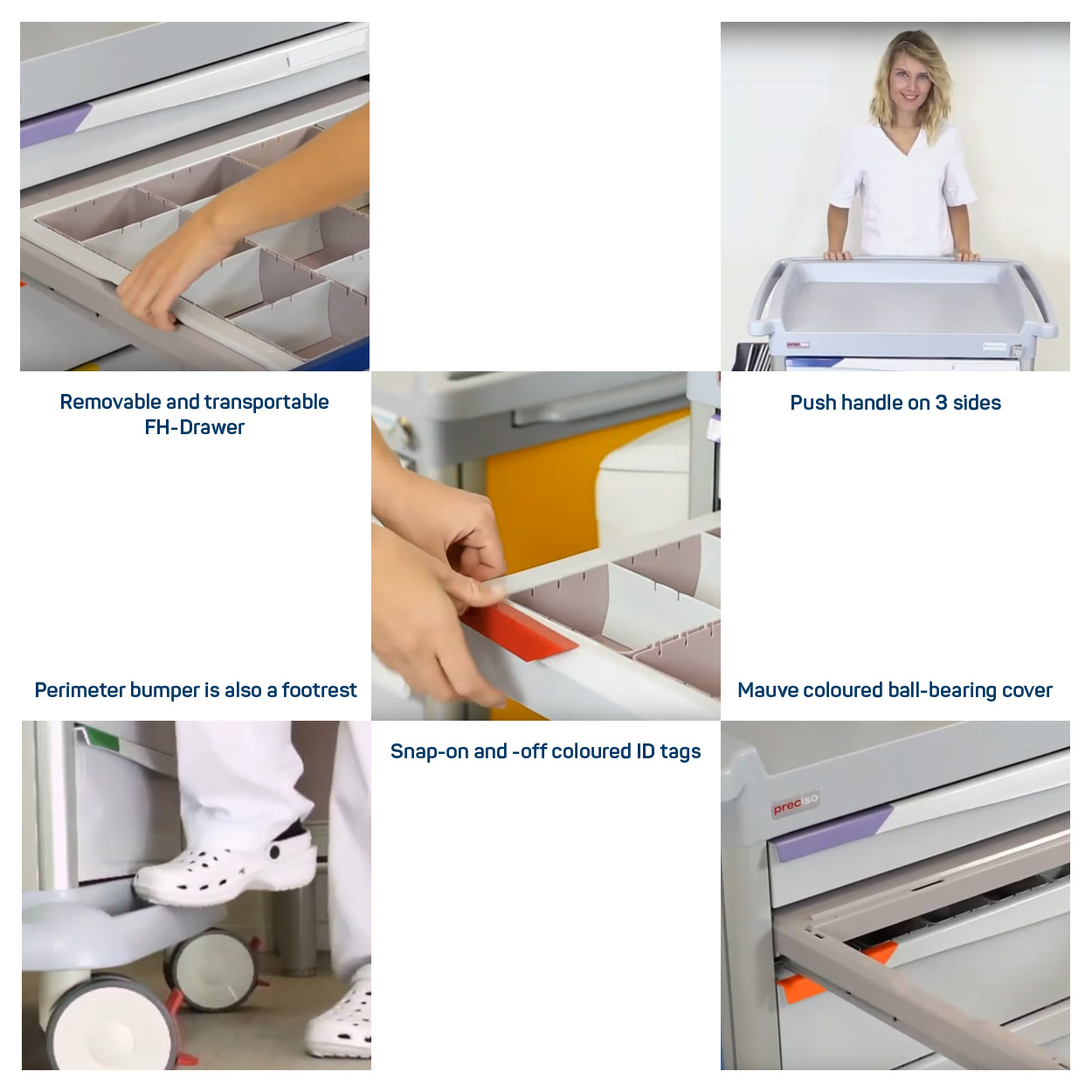 Removable and transportable FH-Drawer

Push handle on 3 sides

Perimeter bumper is also a footrest

Mauve coloured ball-bearing cover

Snap-on and -off coloured ID tags

preciso